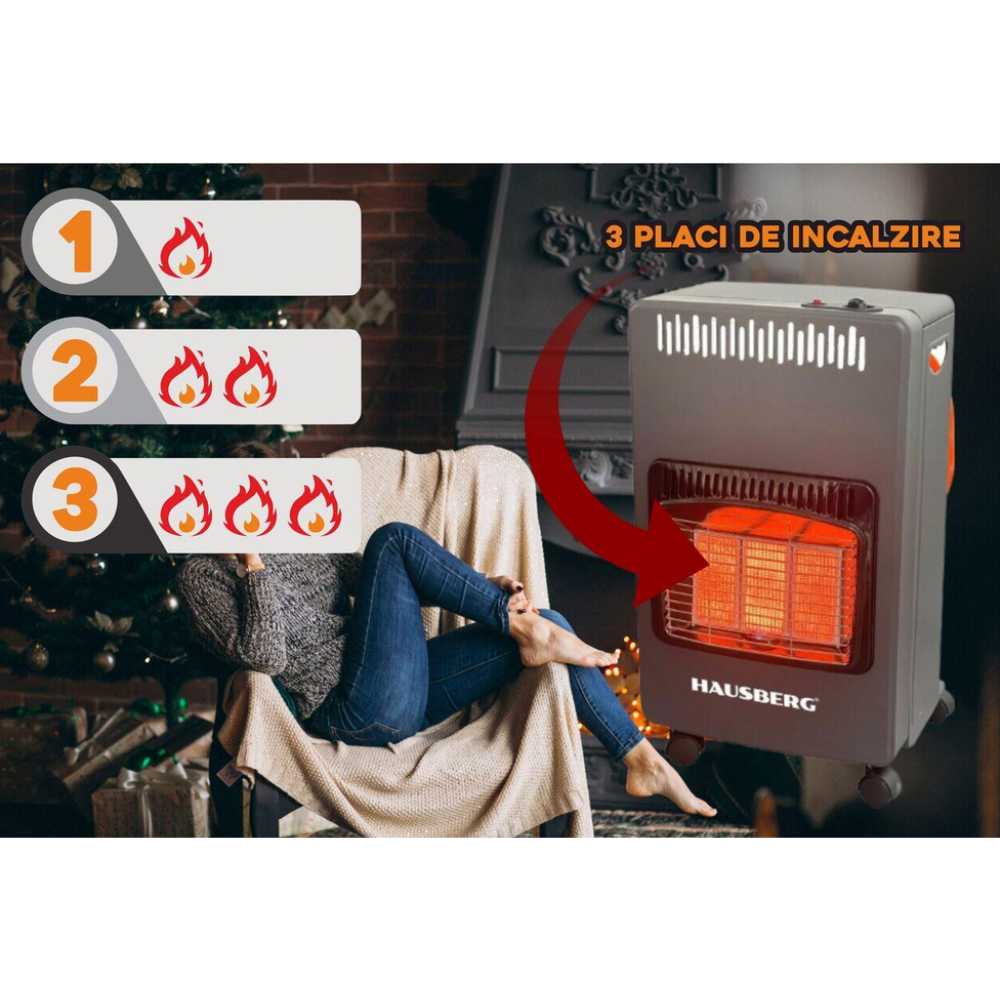 1

2

3

3 PLACI DE INCALZIRE

HAUSBERG